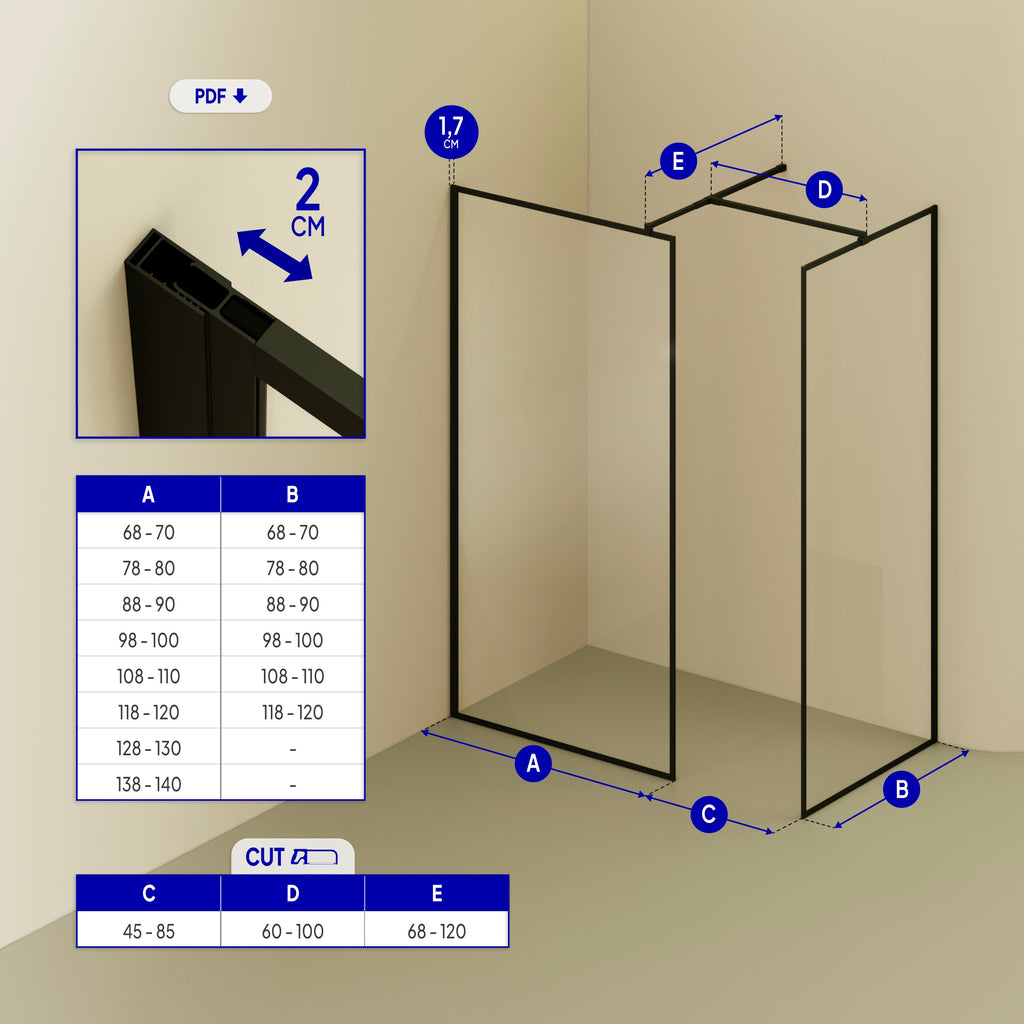 PDF

2 CM

1,7 CM

E

D

A

C

B

| A | B |
|---|---|
| 68 - 70 | 68 - 70 |
| 78 - 80 | 78 - 80 |
| 88 - 90 | 88 - 90 |
| 98 - 100 | 98 - 100 |
| 108 - 110 | 108 - 110 |
| 118 - 120 | 118 - 120 |
| 128 - 130 | - |
| 138 - 140 | - |

CUT

| C | D | E |
|---|---|---|
| 45 - 85 | 60 - 100 | 68 - 120 |