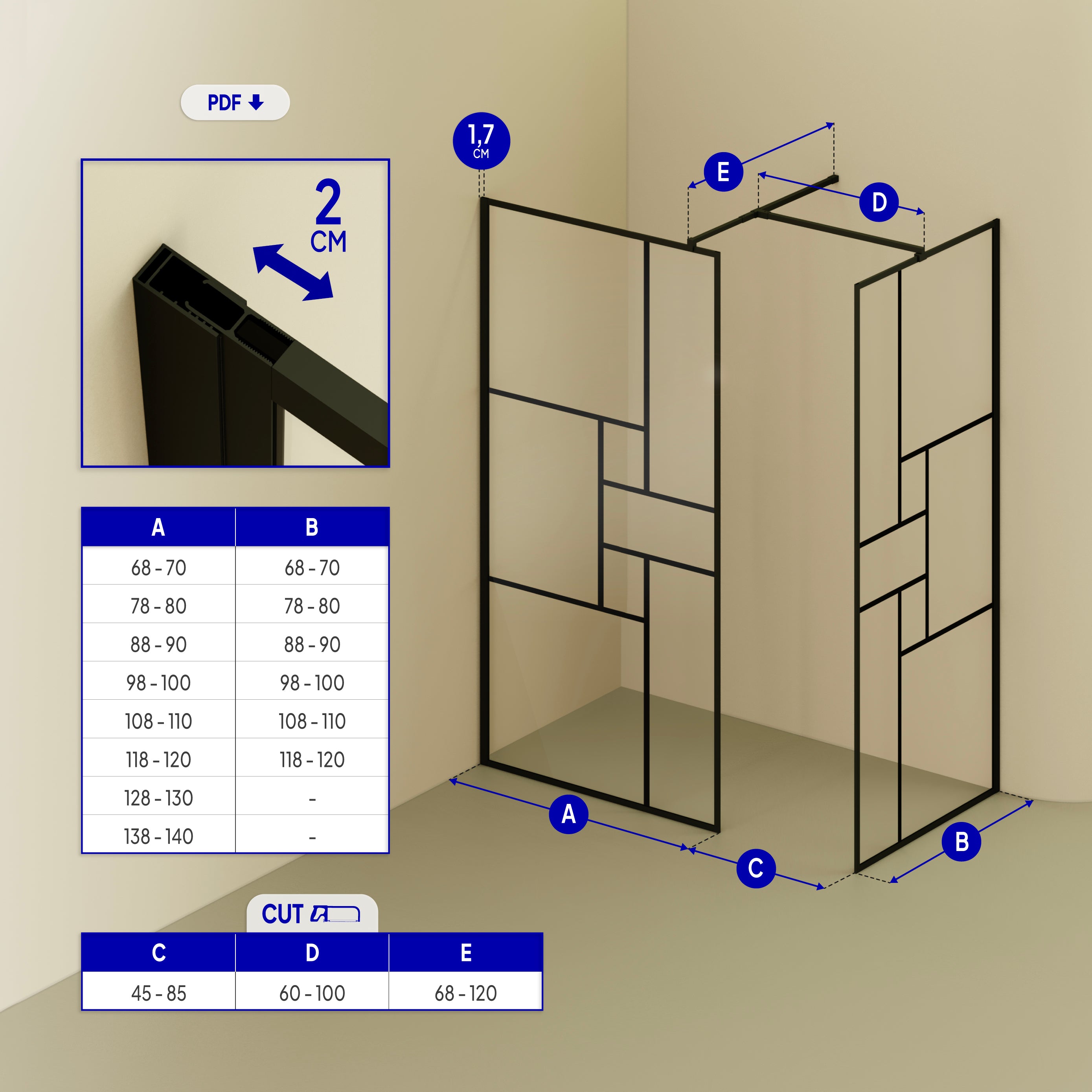 PDF

2 CM

| A | B |
|---|---|
| 68 - 70 | 68 - 70 |
| 78 - 80 | 78 - 80 |
| 88 - 90 | 88 - 90 |
| 98 - 100 | 98 - 100 |
| 108 - 110 | 108 - 110 |
| 118 - 120 | 118 - 120 |
| 128 - 130 | - |
| 138 - 140 | - |

CUT

| C | D | E |
|---|---|---|
| 45 - 85 | 60 - 100 | 68 - 120 |

1,7 CM

E

D

A

C

B