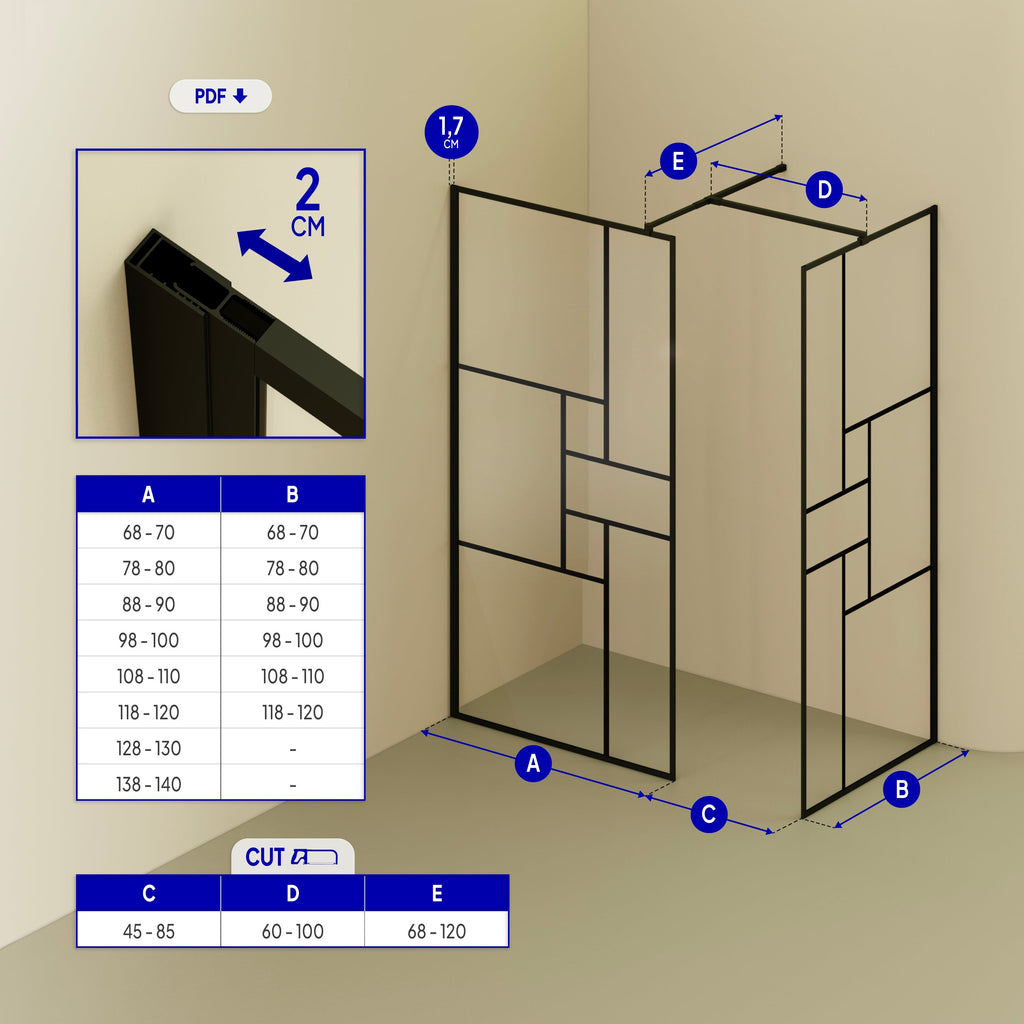 PDF

2 CM

| A | B |
|---|---|
| 68 - 70 | 68 - 70 |
| 78 - 80 | 78 - 80 |
| 88 - 90 | 88 - 90 |
| 98 - 100 | 98 - 100 |
| 108 - 110 | 108 - 110 |
| 118 - 120 | 118 - 120 |
| 128 - 130 | - |
| 138 - 140 | - |

CUT

| C | D | E |
|---|---|---|
| 45 - 85 | 60 - 100 | 68 - 120 |

1,7 CM

E

D

A

C

B