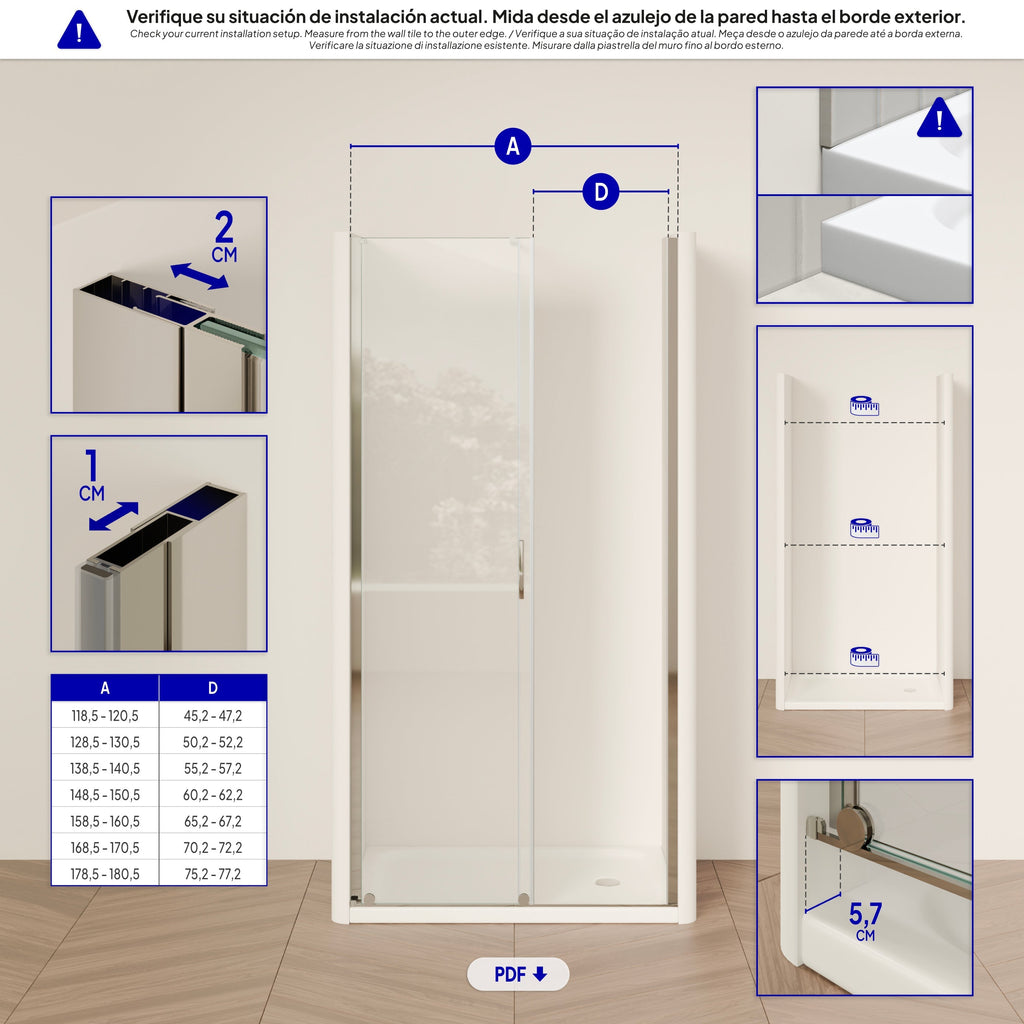 Verifique su situación de instalación actual. Mida desde el azulejo de la pared hasta el borde exterior.
Check your current installation setup. Measure from the wall tile to the outer edge. / Verifique a sua situação de instalação atual. Meça desde o azulejo da parede até a borda externa.
Verificare la situazione di installazione esistente. Misurare dalla piastrella del muro fino al bordo esterno.

A

D

2 CM

1 CM

| A | D |
|---|---|
| 118,5 - 120,5 | 45,2 - 47,2 |
| 128,5 - 130,5 | 50,2 - 52,2 |
| 138,5 - 140,5 | 55,2 - 57,2 |
| 148,5 - 150,5 | 60,2 - 62,2 |
| 158,5 - 160,5 | 65,2 - 67,2 |
| 168,5 - 170,5 | 70,2 - 72,2 |
| 178,5 - 180,5 | 75,2 - 77,2 |

5,7 CM

PDF