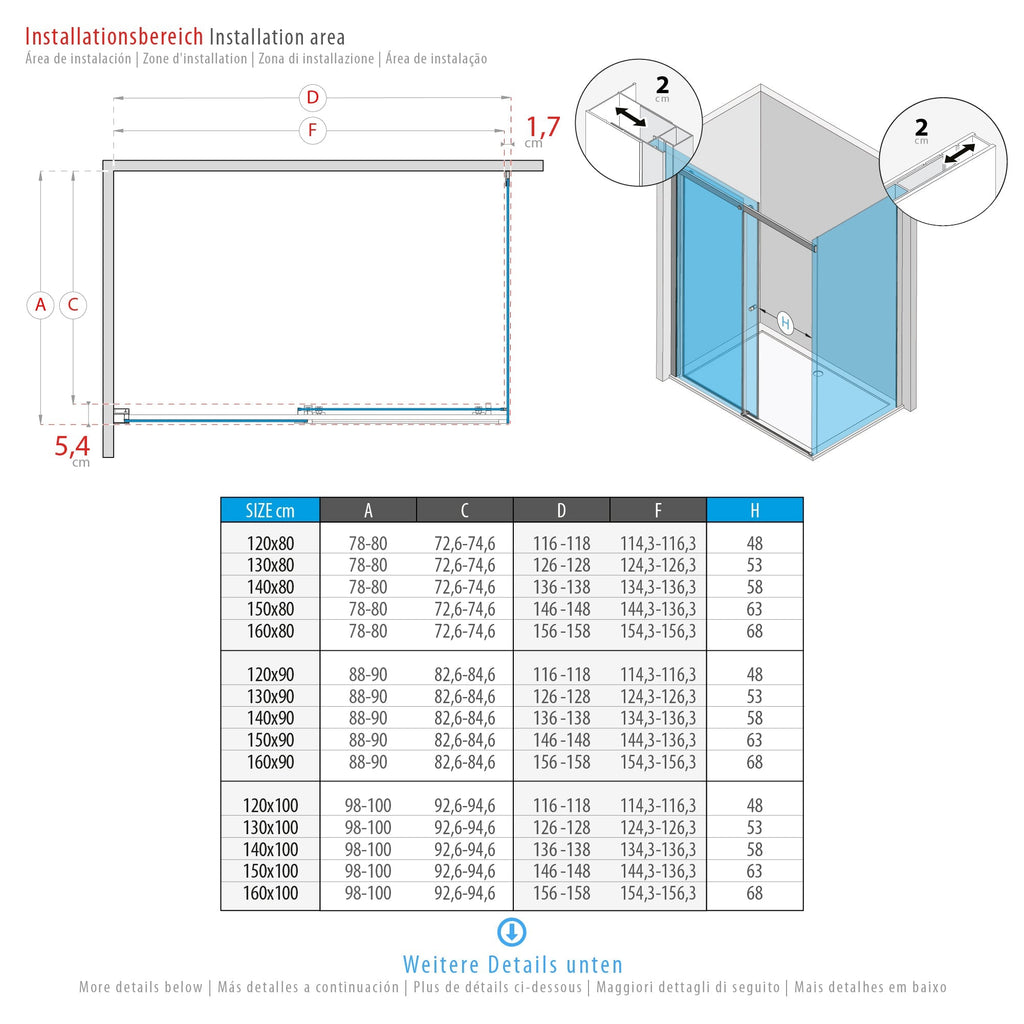 Installationsbereich Installation area
Área de instalación | Zone d'installation | Zona di installazione | Área de instalação

D
F
1,7 cm
A
C
5,4 cm
2 cm
2 cm
H

| SIZE cm | A | C | D | F | H |
|---|---|---|---|---|---|
| 120x80 | 78-80 | 72,6-74,6 | 116 -118 | 114,3-116,3 | 48 |
| 130x80 | 78-80 | 72,6-74,6 | 126 -128 | 124,3-126,3 | 53 |
| 140x80 | 78-80 | 72,6-74,6 | 136 -138 | 134,3-136,3 | 58 |
| 150x80 | 78-80 | 72,6-74,6 | 146 -148 | 144,3-136,3 | 63 |
| 160x80 | 78-80 | 72,6-74,6 | 156 -158 | 154,3-156,3 | 68 |
| 120x90 | 88-90 | 82,6-84,6 | 116 -118 | 114,3-116,3 | 48 |
| 130x90 | 88-90 | 82,6-84,6 | 126 -128 | 124,3-126,3 | 53 |
| 140x90 | 88-90 | 82,6-84,6 | 136 -138 | 134,3-136,3 | 58 |
| 150x90 | 88-90 | 82,6-84,6 | 146 -148 | 144,3-136,3 | 63 |
| 160x90 | 88-90 | 82,6-84,6 | 156 -158 | 154,3-156,3 | 68 |
| 120x100 | 98-100 | 92,6-94,6 | 116 -118 | 114,3-116,3 | 48 |
| 130x100 | 98-100 | 92,6-94,6 | 126 -128 | 124,3-126,3 | 53 |
| 140x100 | 98-100 | 92,6-94,6 | 136 -138 | 134,3-136,3 | 58 |
| 150x100 | 98-100 | 92,6-94,6 | 146 -148 | 144,3-136,3 | 63 |
| 160x100 | 98-100 | 92,6-94,6 | 156 -158 | 154,3-156,3 | 68 |

Weitere Details unten
More details below | Más detalles a continuación | Plus de détails ci-dessous | Maggiori dettagli di seguito | Mais detalhes em baixo